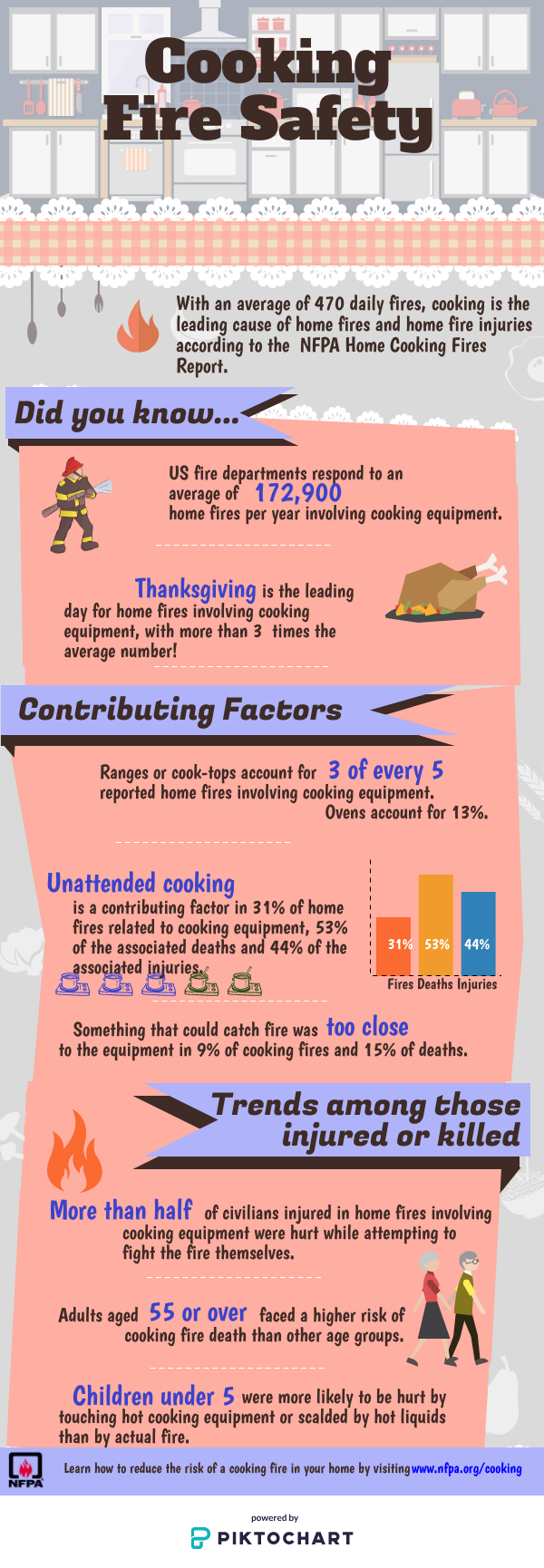 Cooking Fire Safety

With an average of 470 daily fires, cooking is the leading cause of home fires and home fire injuries according to the NFPA Home Cooking Fires Report.

Did you know...

US fire departments respond to an average of 172,900 home fires per year involving cooking equipment.

Thanksgiving is the leading day for home fires involving cooking equipment, with more than 3 times the average number!

Contributing Factors

Ranges or cook-tops account for 3 of every 5 reported home fires involving cooking equipment. Ovens account for 13%.

Unattended cooking is a contributing factor in 31% of home fires related to cooking equipment, 53% of the associated deaths and 44% of the associated injuries.

31% 53% 44%
Fires Deaths Injuries

Something that could catch fire was too close to the equipment in 9% of cooking fires and 15% of deaths.

Trends among those injured or killed

More than half of civilians injured in home fires involving cooking equipment were hurt while attempting to fight the fire themselves.

Adults aged 55 or over faced a higher risk of cooking fire death than other age groups.

Children under 5 were more likely to be hurt by touching hot cooking equipment or scalded by hot liquids than by actual fire.

NFPA

Learn how to reduce the risk of a cooking fire in your home by visiting www.nfpa.org/cooking

powered by
PIKTOCHART